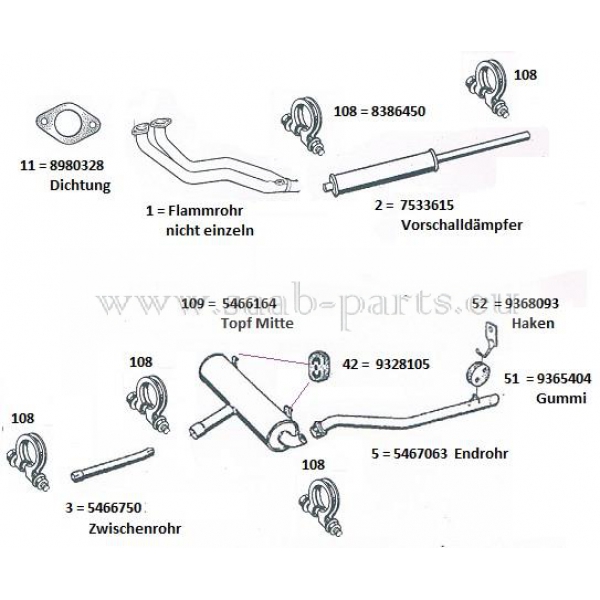 108

108 = 8386450

11 = 8980328
Dichtung

1 = Flammrohr
nicht einzeln

2 = 7533615
Vorschalldämpfer

www.saab-parts.eu

109 = 5466164
Topf Mitte

52 = 9368093
Haken

108

42 = 9328105

51 = 9365404
Gummi

108

5 = 5467063 Endrohr

108

3 = 5466750
Zwischenrohr