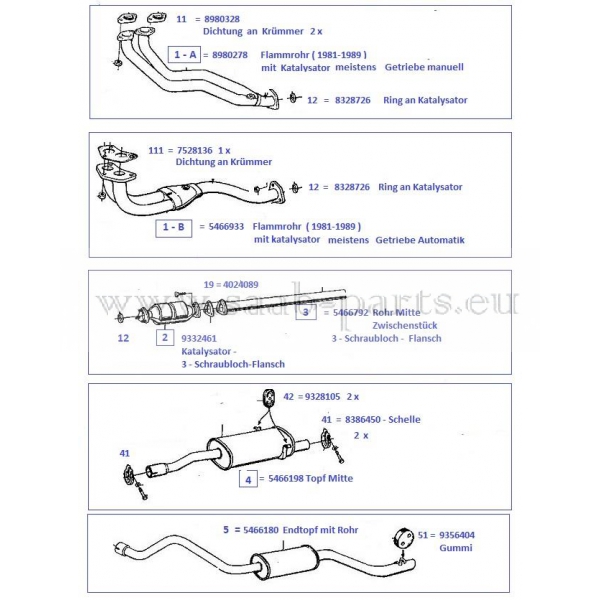 11 = 8980328
Dichtung an Krümmer 2 x

1 - A = 8980278 Flammrohr ( 1981-1989 )
mit Katalysator meistens Getriebe manuell

12 = 8328726 Ring an Katalysator

111 = 7528136 1 x
Dichtung an Krümmer

12 = 8328726 Ring an Katalysator

1 - B = 5466933 Flammrohr ( 1981-1989 )
mit katalysator meistens Getriebe Automatik

19 = 4024089

www.saab-parts.eu

3 = 5466792 Rohr Mitte
Zwischenstück
3 - Schraubloch - Flansch

12

2 9332461
Katalysator -
3 - Schraubloch-Flansch

42 = 9328105 2 x

41 = 8386450 - Schelle
2 x

41

4 = 5466198 Topf Mitte

5 = 5466180 Endtopf mit Rohr

51 = 9356404
Gummi