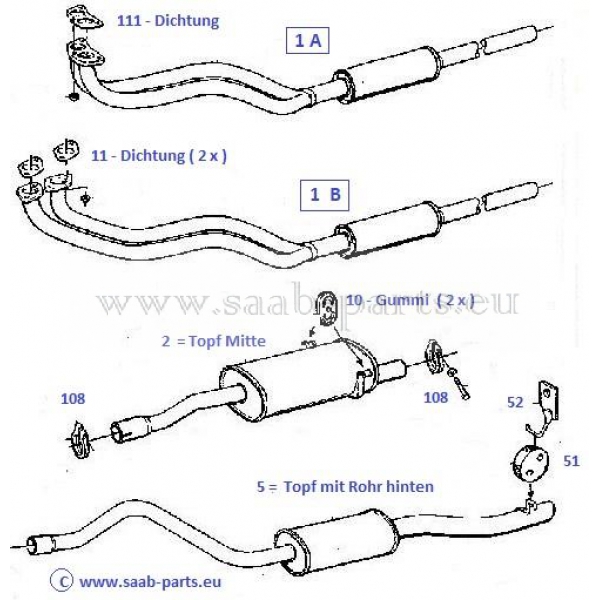 111 - Dichtung

1 A

11 - Dichtung ( 2 x )

1 B

www.saab-parts.eu

10 - Gummi ( 2 x )

2 = Topf Mitte

108

108

52

51

5 = Topf mit Rohr hinten

© www.saab-parts.eu