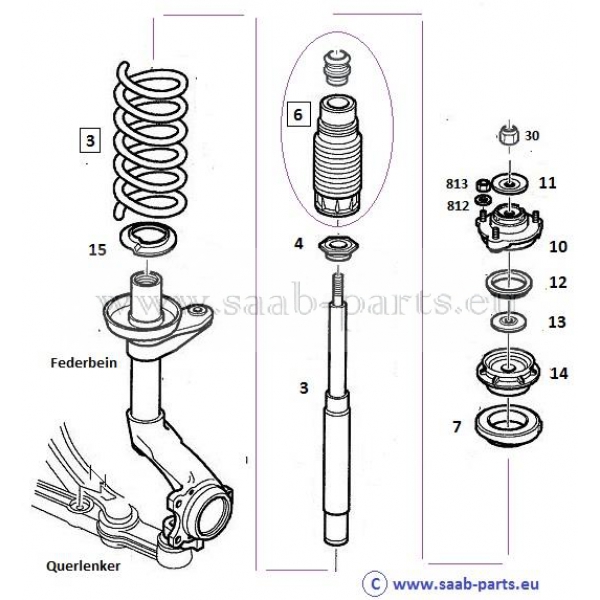 3
15
Federbein
Querlenker
6
4
3
30
813
11
812
10
12
13
14
7
www.saab-parts.eu
C www.saab-parts.eu