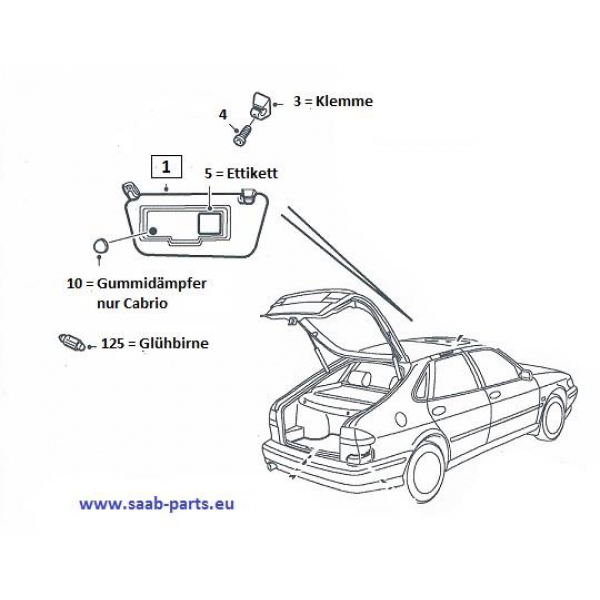 3 = Klemme

4

1

5 = Ettikett

10 = Gummidämpfer
nur Cabrio

125 = Glühbirne

www.saab-parts.eu