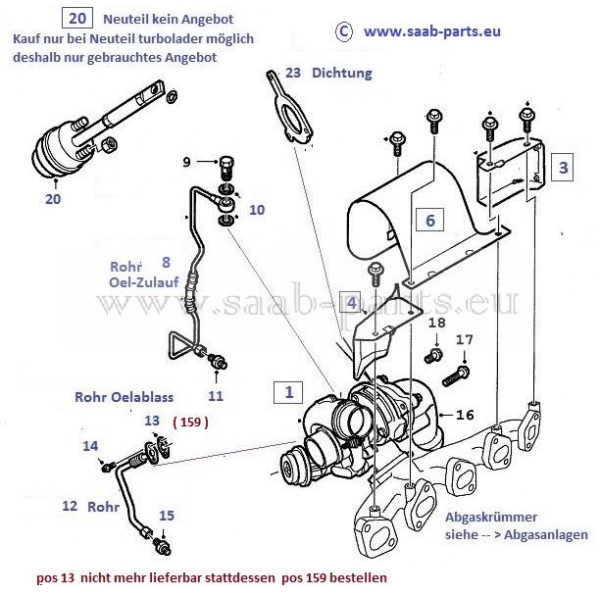 20 Neuteil kein Angebot
Kauf nur bei Neuteil turbolader möglich
deshalb nur gebrauchtes Angebot

© www.saab-parts.eu

23 Dichtung

20

9

10

3

6

Rohr 8
Oel-Zulauf

www.saab-parts.eu

4

18

17

11

Rohr Oelablass

1

16

13 ( 159 )

14

12 Rohr

15

Abgaskrümmer
siehe -- > Abgasanlagen

pos 13 nicht mehr lieferbar stattdessen pos 159 bestellen