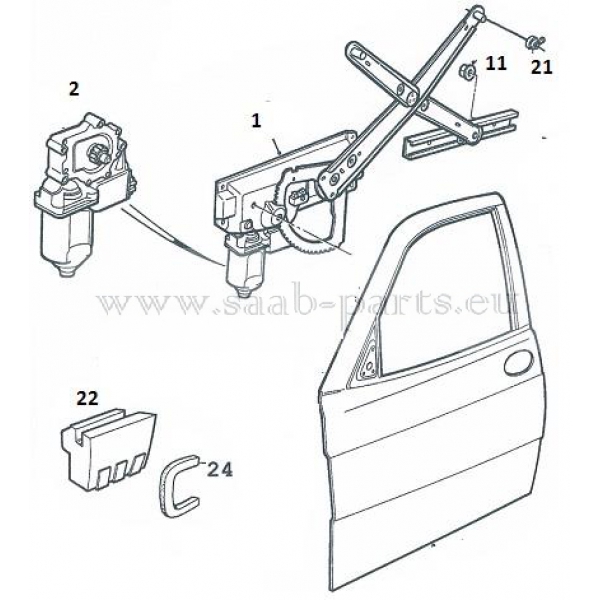 2

1

11

21

www.saab-parts.eu

22

24