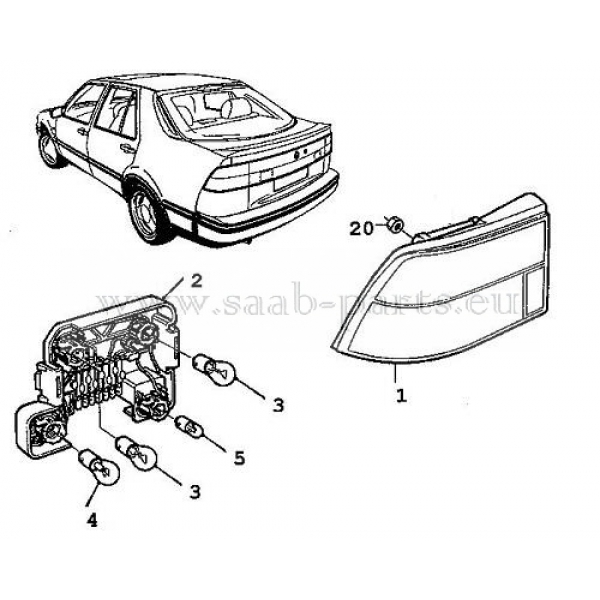 20
2
www.saab-parts.eu
1
3
5
3
4