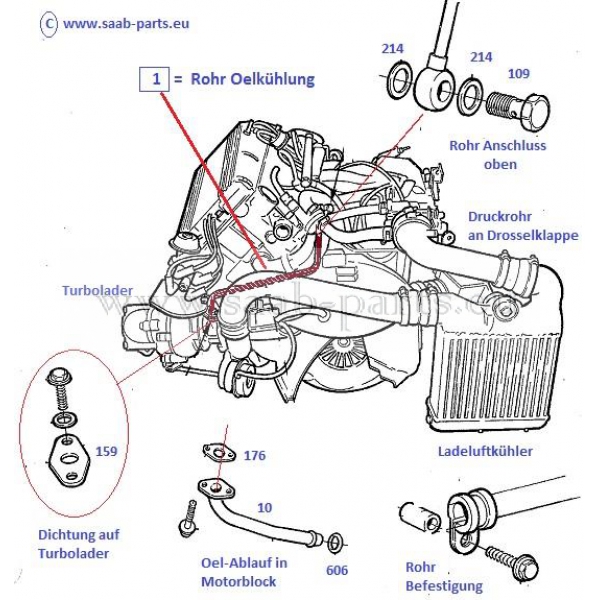 © www.saab-parts.eu

1 = Rohr Oelkühlung

214

214

109

Rohr Anschluss oben

Druckrohr an Drosselklappe

Turbolader

www.saab-parts.eu

159

176

Ladeluftkühler

10

Dichtung auf Turbolader

Oel-Ablauf in Motorblock

606

Rohr Befestigung