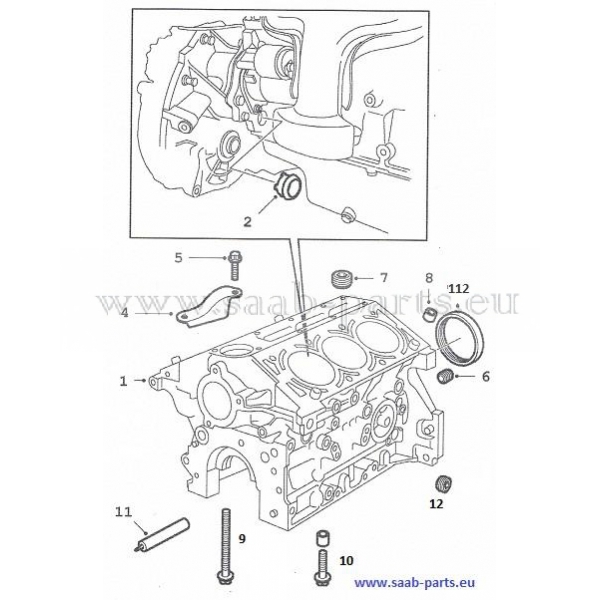 2

5

7

8

112

www.saab-parts.eu

4

1

6

12

11

9

10

www.saab-parts.eu