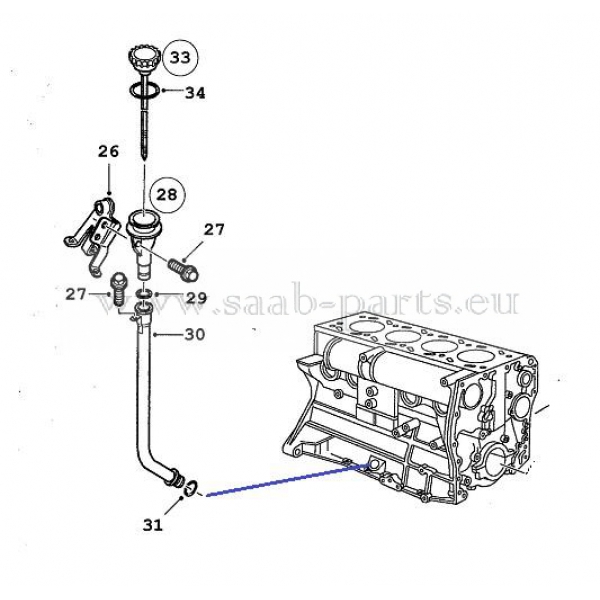 33
34
26
28
27
27
29
www.saab-parts.eu
30
31