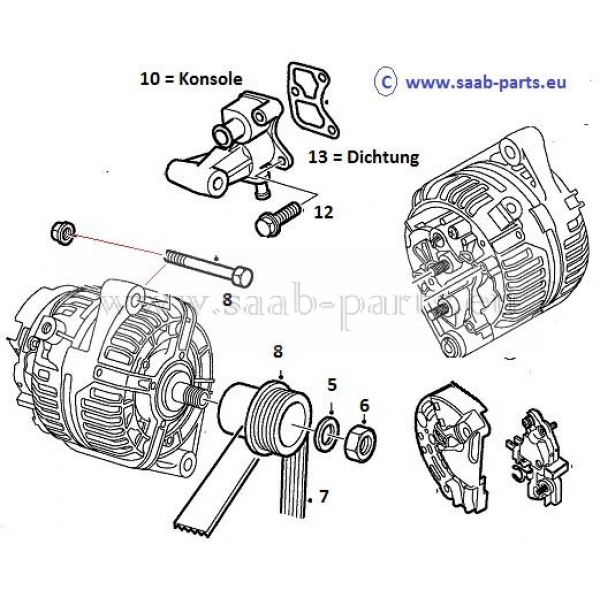 10 = Konsole

© www.saab-parts.eu

13 = Dichtung

12

8

www.saab-parts.eu

8

5

6

7