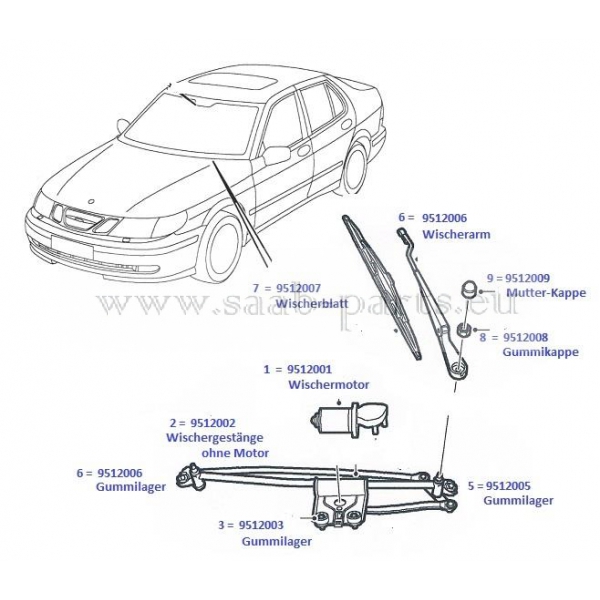 6 = 9512006
Wischerarm

9 = 9512009
Mutter-Kappe

7 = 9512007
Wischerblatt

www.saab-parts.eu

8 = 9512008
Gummikappe

1 = 9512001
Wischermotor

2 = 9512002
Wischergestänge
ohne Motor

6 = 9512006
Gummilager

5 = 9512005
Gummilager

3 = 9512003
Gummilager