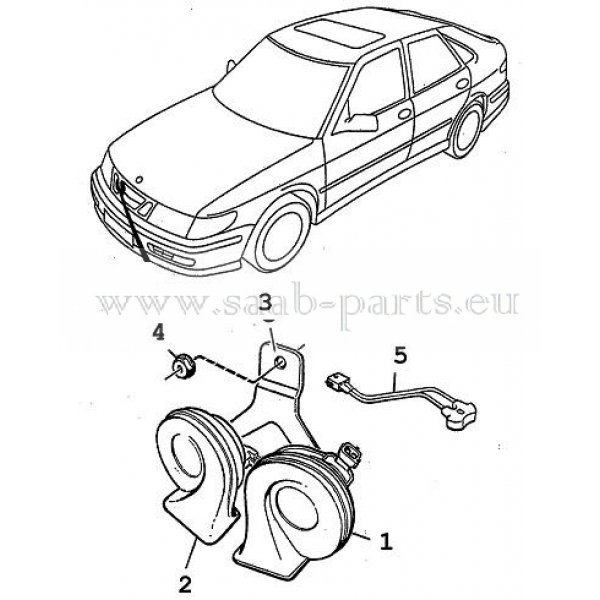 www.saab-parts.eu

3

4

5

1

2