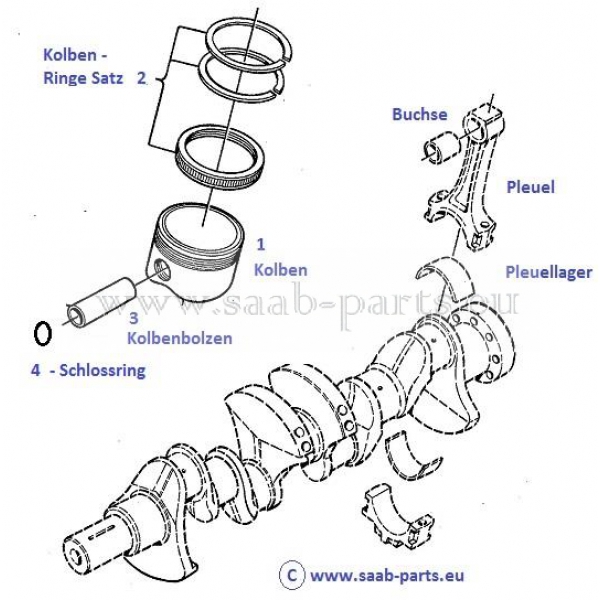 Kolben - Ringe Satz 2

Buchse

Pleuel

1 Kolben

Pleuellager

www.saab-parts.eu

3 Kolbenbolzen

4 - Schlossring

C www.saab-parts.eu