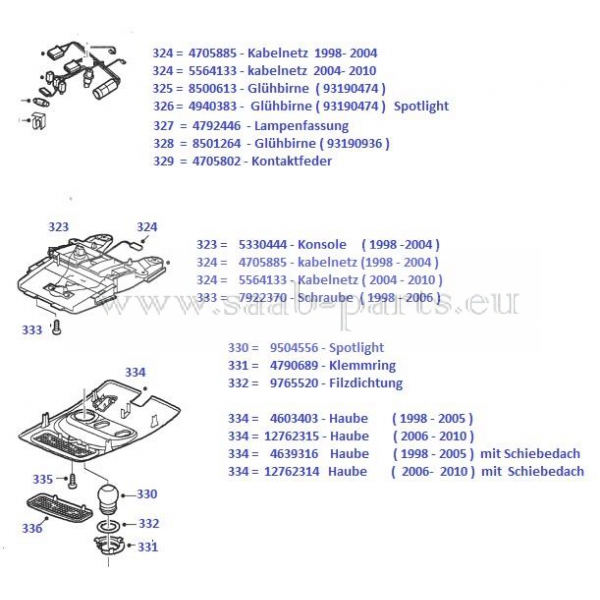 324 = 4705885 - Kabelnetz 1998- 2004
324 = 5564133 - kabelnetz 2004- 2010
325 = 8500613 - Glühbirne ( 93190474 )
326 = 4940383 - Glühbirne ( 93190474 ) Spotlight
327 = 4792446 - Lampenfassung
328 = 8501264 - Glühbirne ( 93190936 )
329 = 4705802 - Kontaktfeder

323
324
333

323 = 5330444 - Konsole ( 1998 -2004 )
324 = 4705885 - kabelnetz (1998 - 2004 )
324 = 5564133 - Kabelnetz ( 2004 - 2010 )
333 = 7922370 - Schraube ( 1998 - 2006 )

www.saab-parts.eu

330 = 9504556 - Spotlight
331 = 4790689 - Klemmring
332 = 9765520 - Filzdichtung

334 = 4603403 - Haube ( 1998 - 2005 )
334 = 12762315 - Haube ( 2006 - 2010 )
334 = 4639316 Haube ( 1998 - 2005 ) mit Schiebedach
334 = 12762314 Haube ( 2006- 2010 ) mit Schiebedach

334
335
330
336
332
331