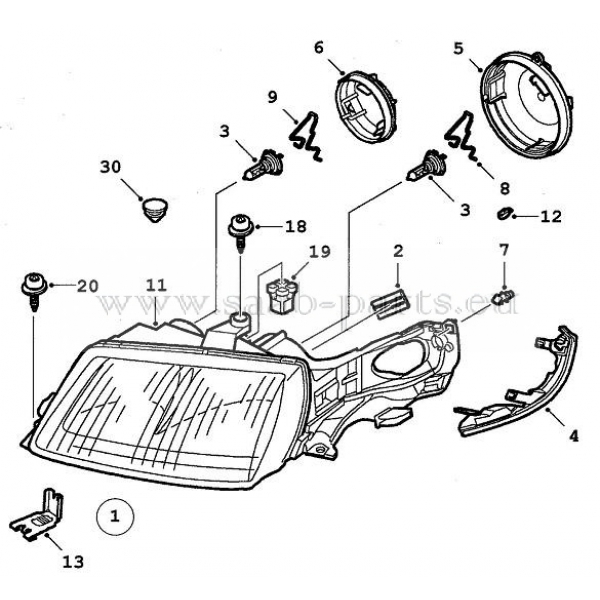 6
5
9
3
30
8
3
12
18
19
2
7
20
11
www.saab-parts.eu
4
1
13