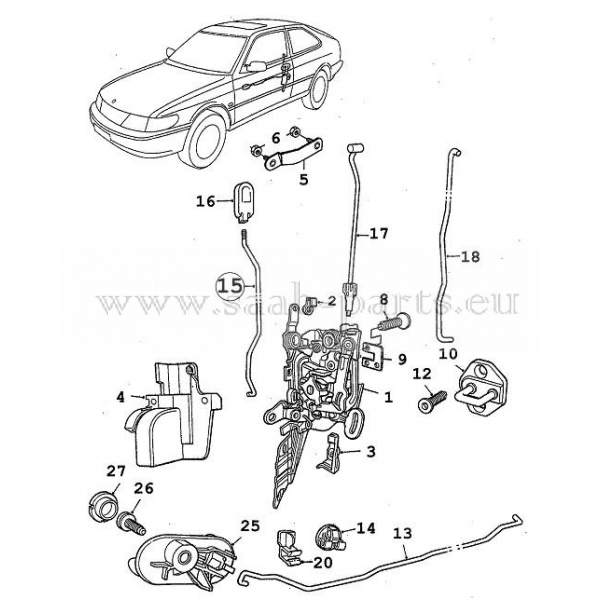 6
5
16
17
18
15
2
8
www.saab-parts.eu
9
10
12
4
1
3
27
26
25
14
13
20