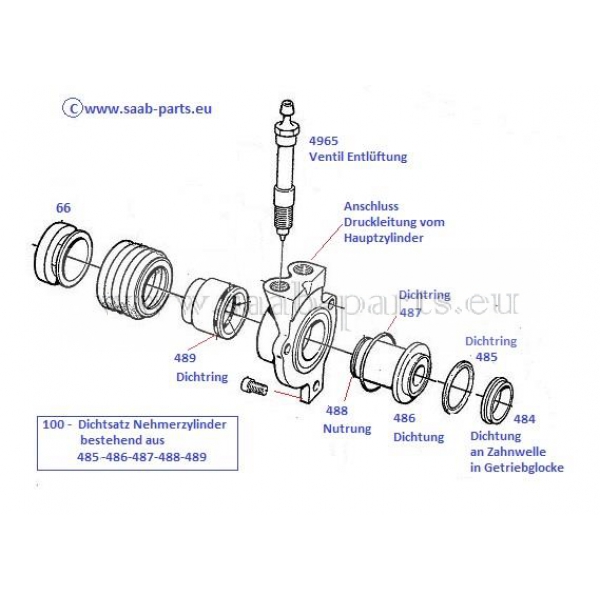 ©www.saab-parts.eu

4965
Ventil Entlüftung

66

Anschluss
Druckleitung vom
Hauptzylinder

www.saab-parts.eu

Dichtring
487

Dichtring
485

489
Dichtring

488
Nutrung

486
Dichtung

484
Dichtung
an Zahnwelle
in Getriebglocke

100 - Dichtsatz Nehmerzylinder
bestehend aus
485-486-487-488-489