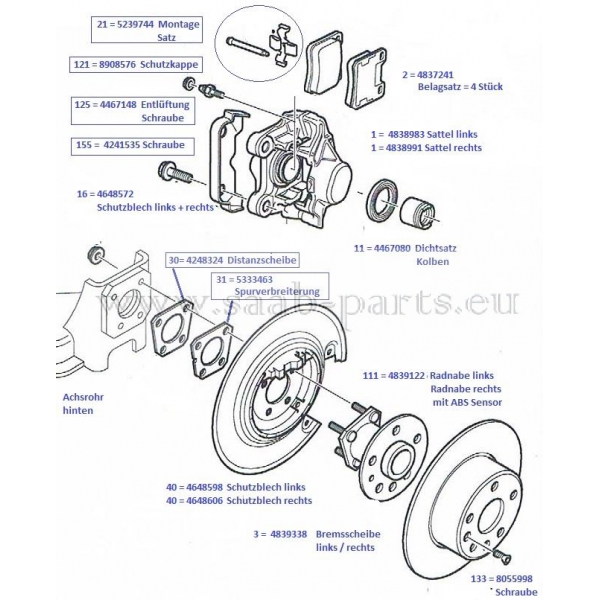 21 = 5239744 Montage Satz

121 = 8908576 Schutzkappe

125 = 4467148 Entlüftung Schraube

155 = 4241535 Schraube

16 = 4648572 Schutzblech links + rechts

2 = 4837241 Belagsatz = 4 Stück

1 = 4838983 Sattel links
1 = 4838991 Sattel rechts

11 = 4467080 Dichtsatz Kolben

30= 4248324 Distanzscheibe

31 = 5333463 Spurverbreiterung

www.saab-parts.eu

Achsrohr hinten

111 = 4839122 Radnabe links
Radnabe rechts
mit ABS Sensor

40 = 4648598 Schutzblech links
40 = 4648606 Schutzblech rechts

3 = 4839338 Bremsscheibe links / rechts

133 = 8055998 Schraube