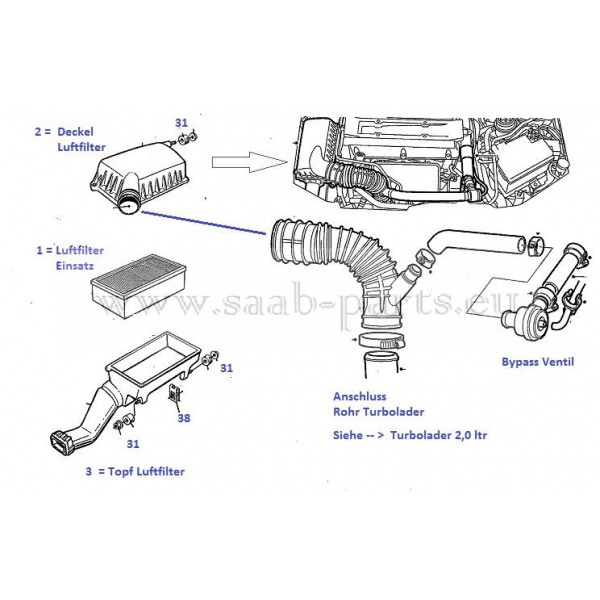 2 = Deckel
Luftfilter

31

1 = Luftfilter
Einsatz

www.saab-parts.eu

31

38

31

3 = Topf Luftfilter

Bypass Ventil

Anschluss
Rohr Turbolader

Siehe -- > Turbolader 2,0 ltr