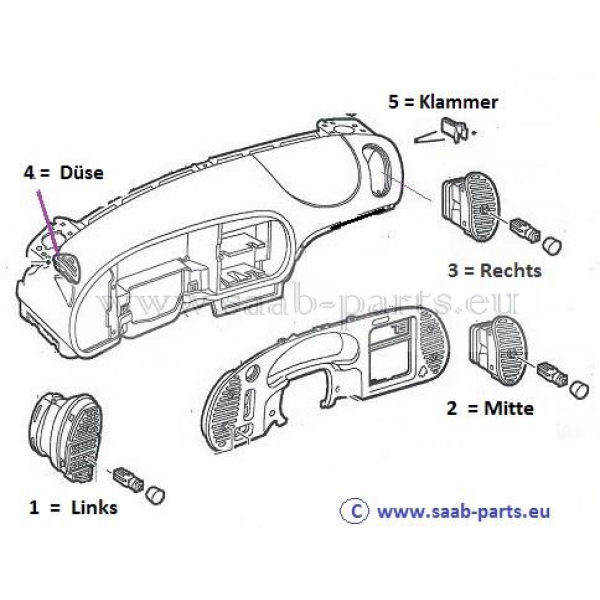 5 = Klammer

4 = Düse

3 = Rechts

www.saab-parts.eu

2 = Mitte

1 = Links

© www.saab-parts.eu