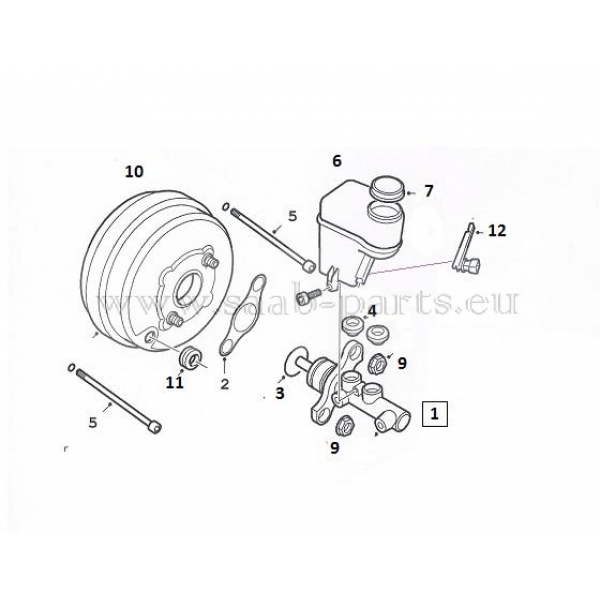 10
6
7
5
12
www.saab-parts.eu
4
9
11
2
3
1
5
9