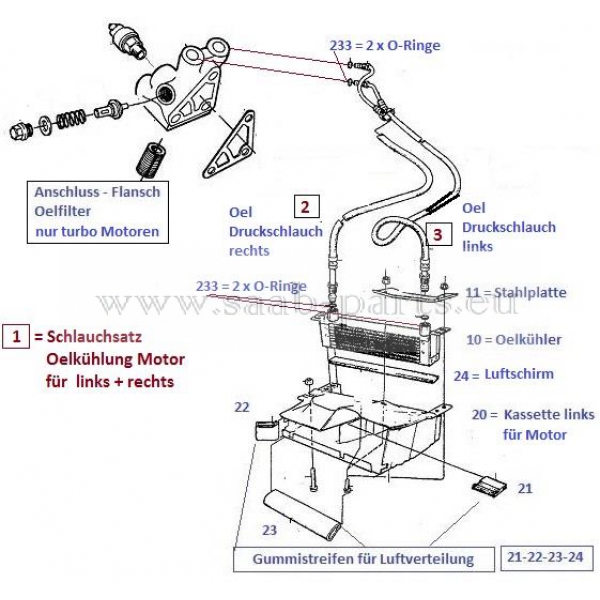 233 = 2 x O-Ringe

Anschluss - Flansch
Oelfilter
nur turbo Motoren

Oel
Druckschlauch
rechts

2

Oel
Druckschlauch
links

3

233 = 2 x O-Ringe

www.saab-parts.eu

11 = Stahlplatte

1 = Schlauchsatz
Oelkühlung Motor
für links + rechts

10 = Oelkühler

24 = Luftschirm

22

20 = Kassette links
für Motor

21

23

Gummistreifen für Luftverteilung

21-22-23-24