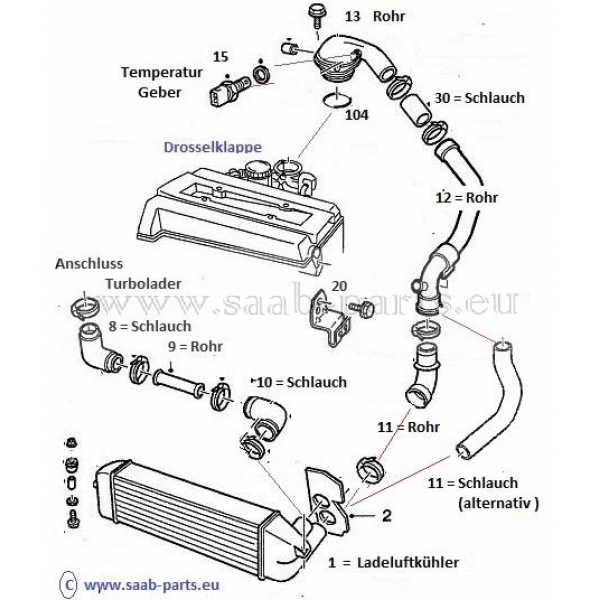 13 Rohr

15

Temperatur Geber

30 = Schlauch

104

Drosselklappe

12 = Rohr

Anschluss Turbolader

20

www.saab-parts.eu

8 = Schlauch

9 = Rohr

10 = Schlauch

11 = Rohr

11 = Schlauch (alternativ )

2

1 = Ladeluftkühler

© www.saab-parts.eu