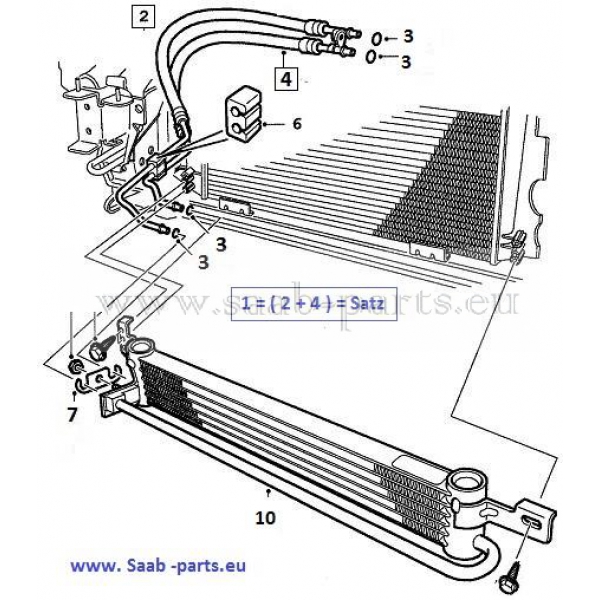 2
3
3
4
6
3
3
www.saab-parts.eu
1 = ( 2 + 4 ) = Satz
7
10
www. Saab -parts.eu