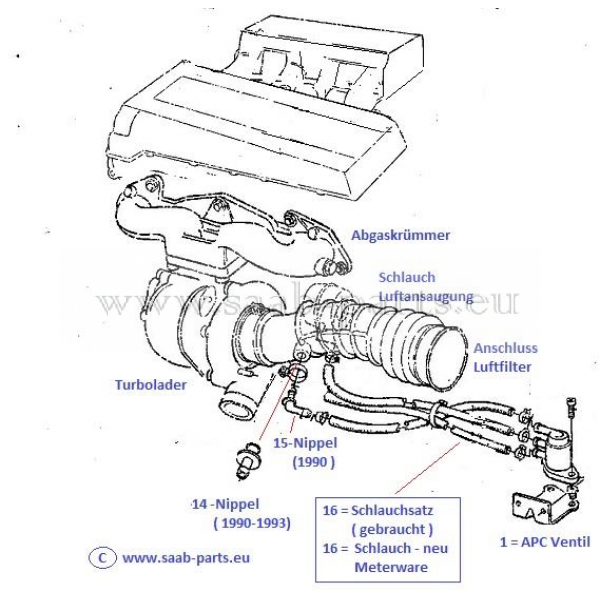 Abgaskrümmer

Schlauch
Luftansaugung

www.saab-parts.eu

Anschluss
Luftfilter

Turbolader

15-Nippel
(1990 )

14 -Nippel
( 1990-1993)

16 = Schlauchsatz
( gebraucht )
16 = Schlauch - neu
Meterware

1 = APC Ventil

C www.saab-parts.eu