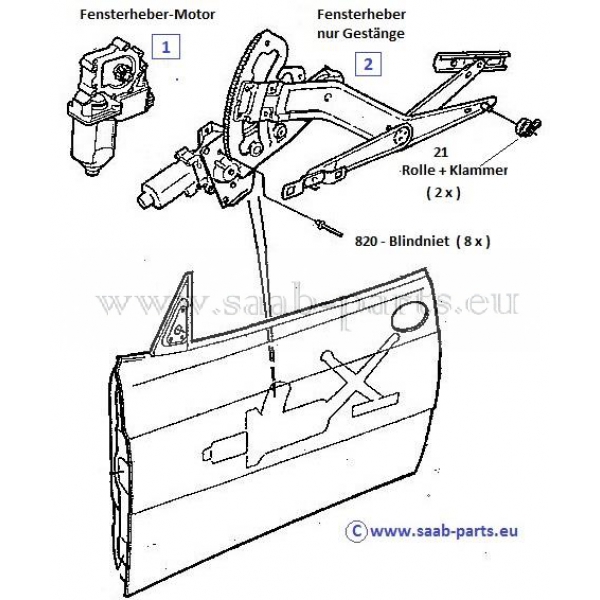 Fensterheber-Motor

1

Fensterheber
nur Gestänge

2

21
Rolle + Klammer
( 2 x )

820 - Blindniet ( 8 x )

www.saab-parts.eu

© www.saab-parts.eu