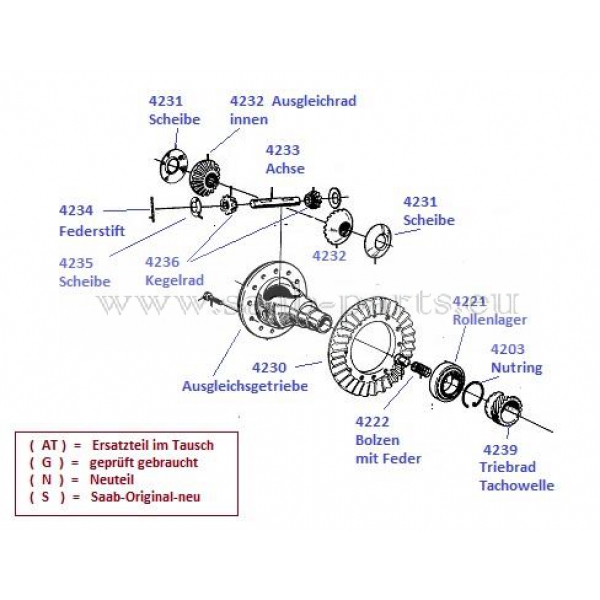 4231
Scheibe

4232 Ausgleichrad
innen

4233
Achse

4234
Federstift

4231
Scheibe

4235
Scheibe

4236
Kegelrad

4232

www.saab-parts.eu

4221
Rollenlager

4203
Nutring

4230

Ausgleichsgetriebe

4222
Bolzen
mit Feder

4239
Triebrad
Tachowelle

( AT ) = Ersatzteil im Tausch
( G ) = geprüft gebraucht
( N ) = Neuteil
( S ) = Saab-Original-neu