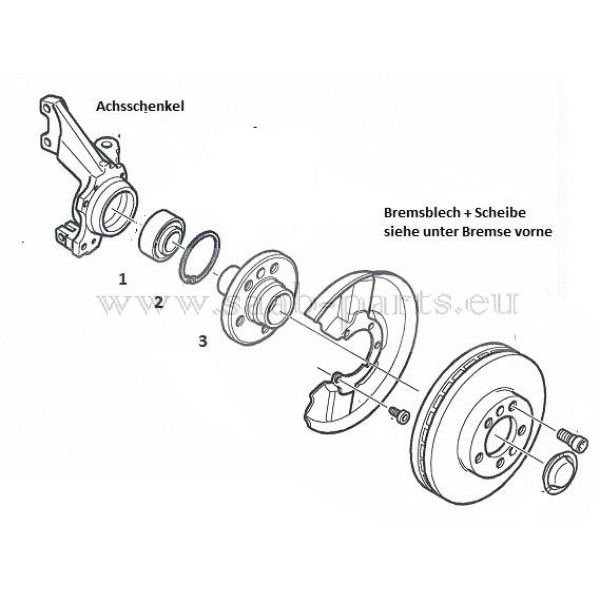 Achsschenkel

Bremsblech + Scheibe
siehe unter Bremse vorne

1

2

3

www.saab-parts.eu