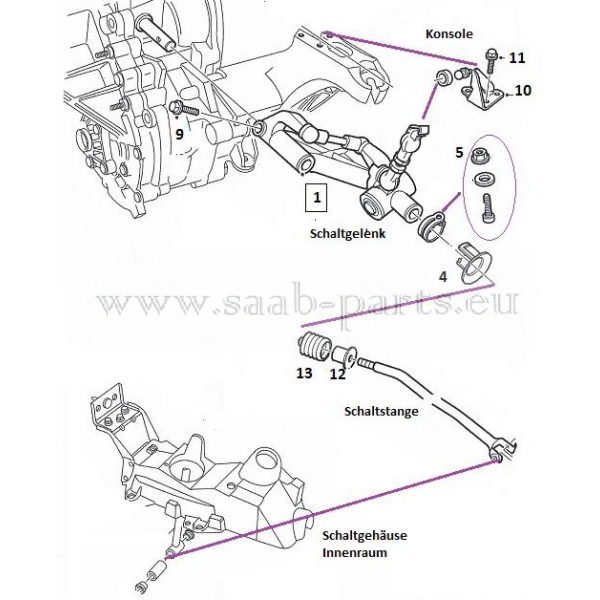 Konsole
11
10
9
5
1
Schaltgelenk
4
www.saab-parts.eu
13
12
Schaltstange
Schaltgehäuse
Innenraum