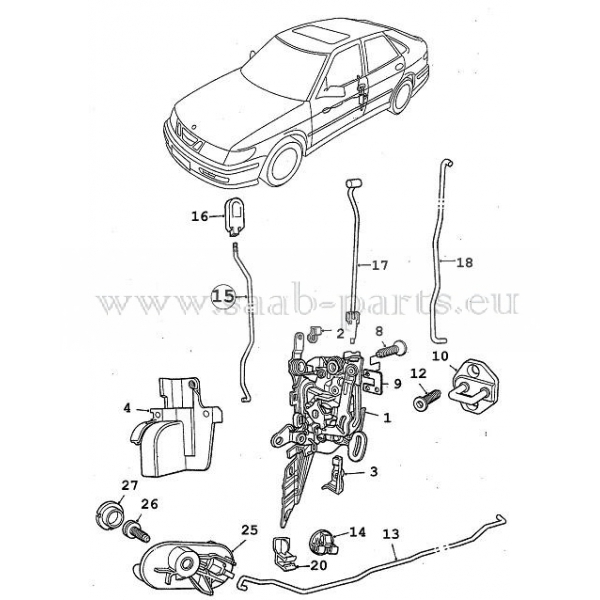 16
17
18
15
www.saab-parts.eu
2
8
10
12
9
4
1
3
27
26
25
14
13
20