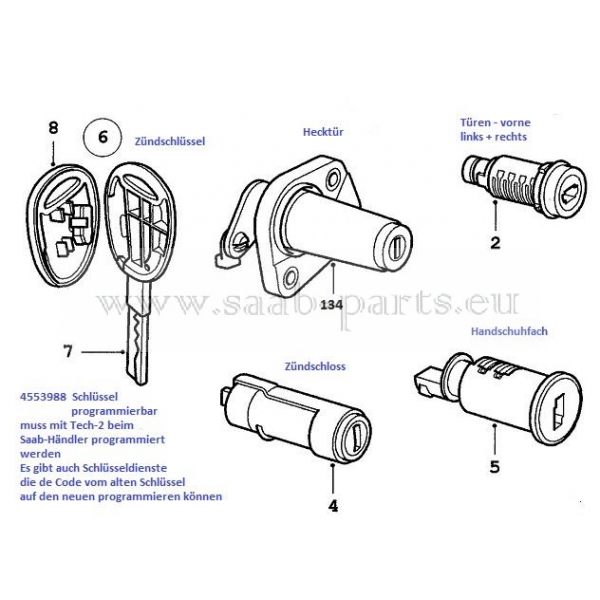 8

6

Zündschlüssel

Hecktür

Türen - vorne
links + rechts

2

134

www.saab-parts.eu

Handschuhfach

7

Zündschloss

4553988 Schlüssel
programmierbar
muss mit Tech-2 beim
Saab-Händler programmiert
werden
Es gibt auch Schlüsseldienste
die de Code vom alten Schlüssel
auf den neuen programmieren können

5

4