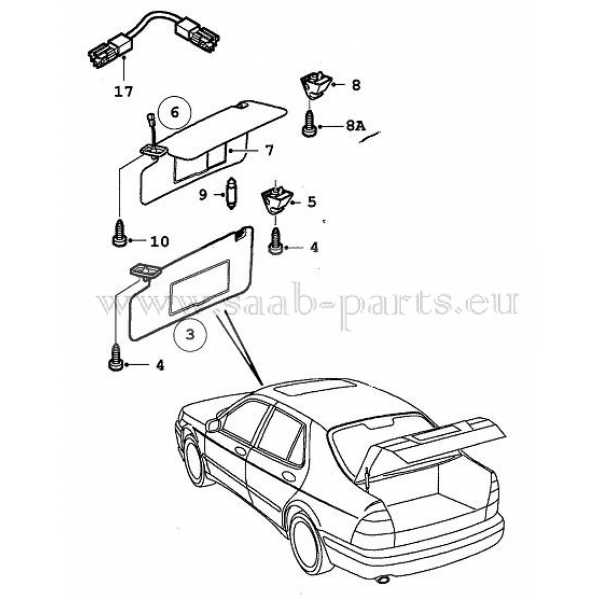 17
6
8
8A
7
9
5
10
4
www.saab-parts.eu
3
4