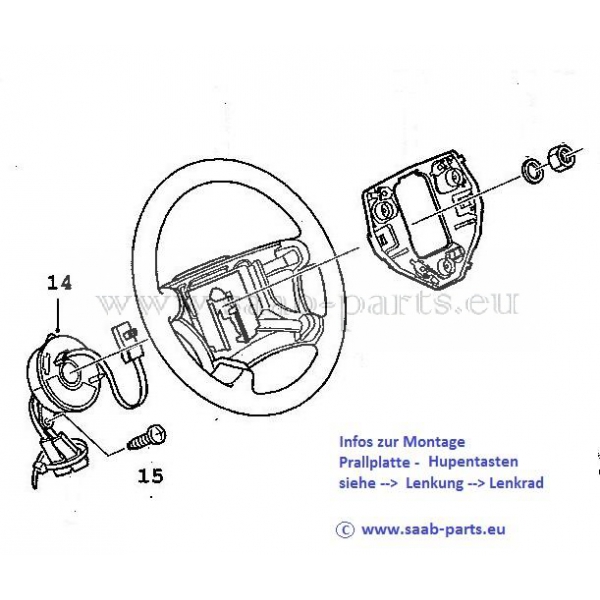 14

www.saab-parts.eu

15

Infos zur Montage
Prallplatte - Hupentasten
siehe --> Lenkung --> Lenkrad

© www.saab-parts.eu