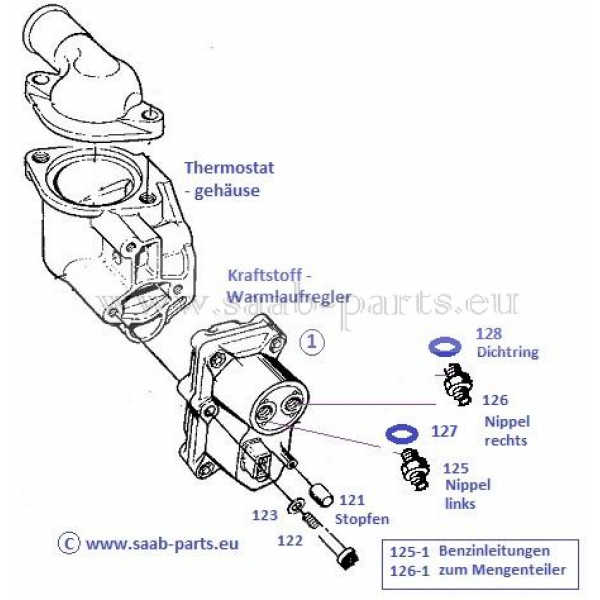 Thermostat - gehäuse

Kraftstoff - Warmlaufregler

www.saab-parts.eu

1

128 Dichtring

126 Nippel rechts

127

125 Nippel links

121 Stopfen

123

122

© www.saab-parts.eu

125-1 Benzinleitungen
126-1 zum Mengenteiler