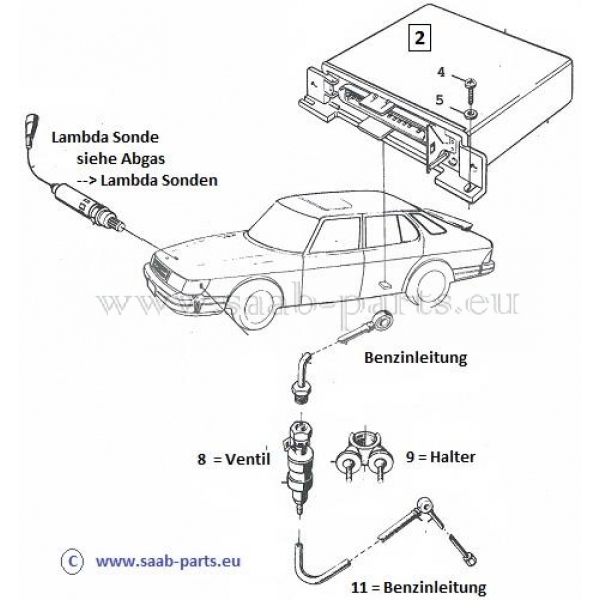 2

4

5

Lambda Sonde
siehe Abgas
--> Lambda Sonden

www.saab-parts.eu

Benzinleitung

8 = Ventil

9 = Halter

© www.saab-parts.eu

11 = Benzinleitung