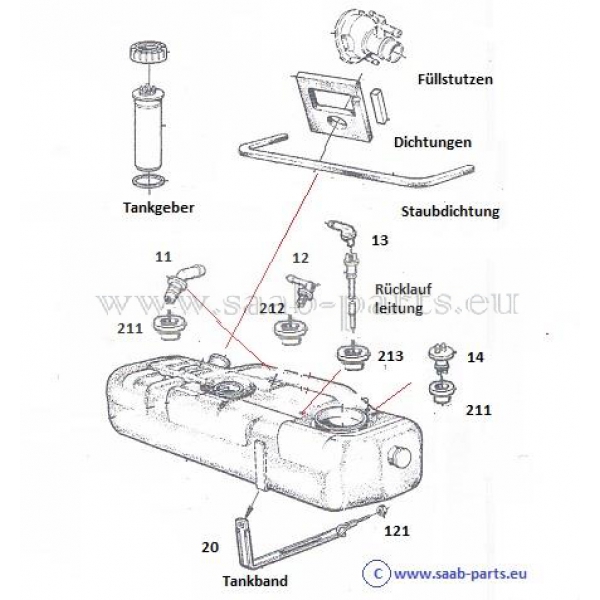 Füllstutzen

Dichtungen

Tankgeber

Staubdichtung

13

11

12

Rücklauf leitung

www.saab-parts.eu

211

212

213

14

211

121

20

Tankband

© www.saab-parts.eu