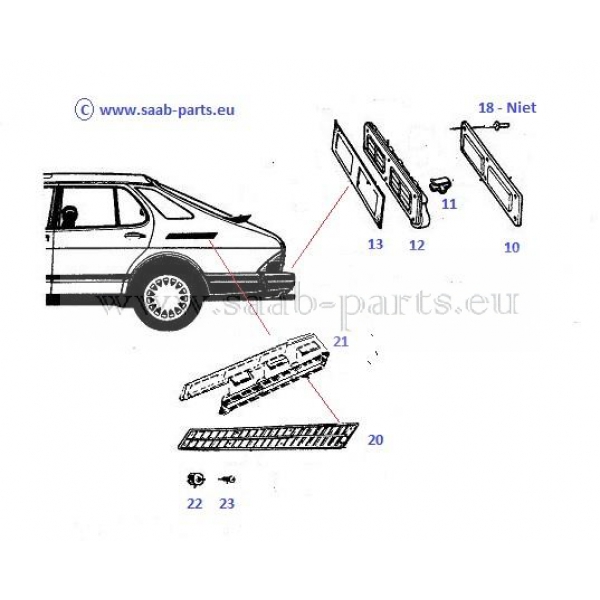 © www.saab-parts.eu

18 - Niet

11

13

12

10

www.saab-parts.eu

21

20

22

23