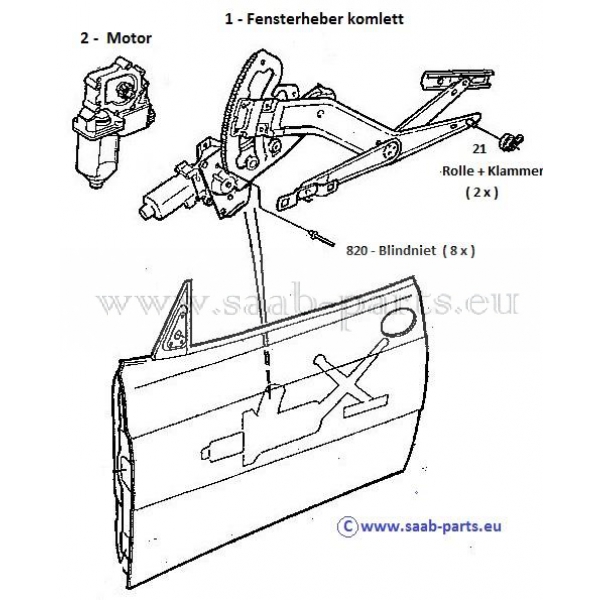 1 - Fensterheber komlett

2 - Motor

21

Rolle + Klammer

( 2 x )

820 - Blindniet ( 8 x )

www.saab-parts.eu

© www.saab-parts.eu