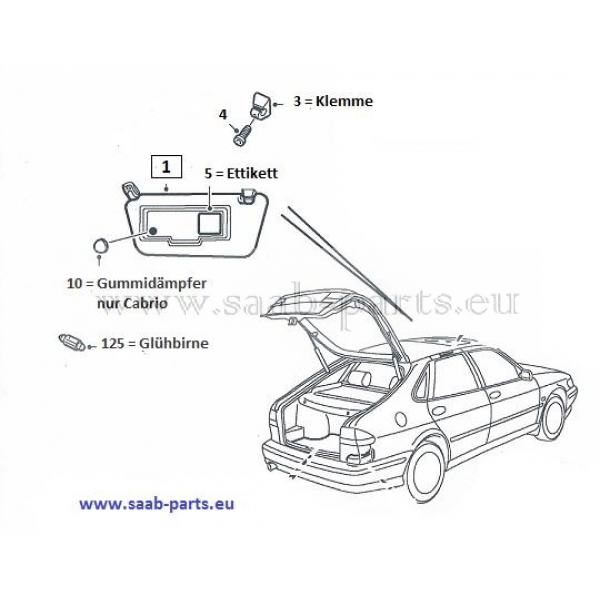 3 = Klemme

4

1

5 = Ettikett

10 = Gummidämpfer
nur Cabrio

www.saab-parts.eu

125 = Glühbirne

www.saab-parts.eu