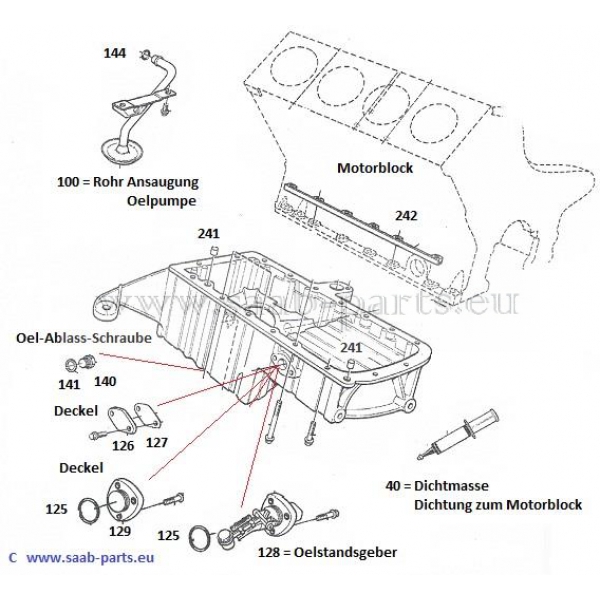 144

100 = Rohr Ansaugung
Oelpumpe

Motorblock

242

241

www.saab-parts.eu

Oel-Ablass-Schraube

241

141 140

Deckel

126 127

Deckel

125

129

125

40 = Dichtmasse
Dichtung zum Motorblock

128 = Oelstandsgeber

C www.saab-parts.eu