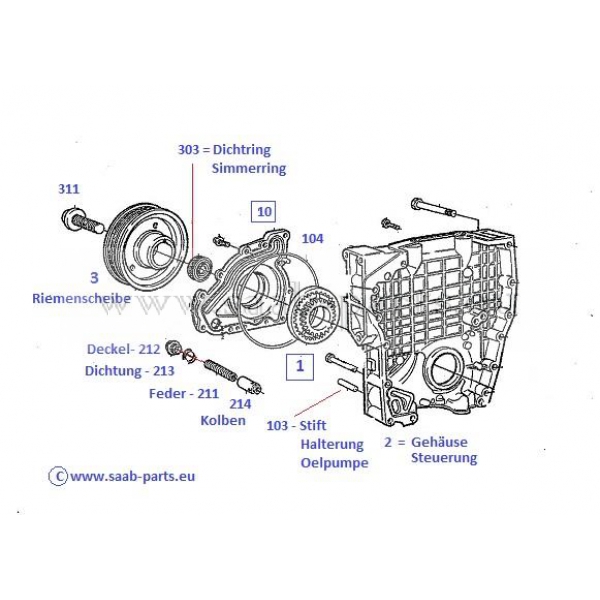 303 = Dichtring
Simmerring

311

10

104

3
Riemenscheibe

Deckel- 212

Dichtung - 213

Feder - 211

214
Kolben

1

103 - Stift
Halterung
Oelpumpe

2 = Gehäuse
Steuerung

©www.saab-parts.eu