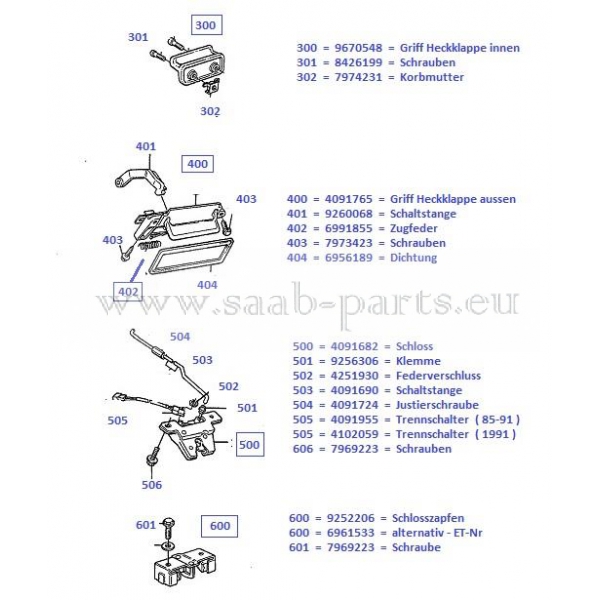 301
300
302

300 = 9670548 = Griff Heckklappe innen
301 = 8426199 = Schrauben
302 = 7974231 = Korbmutter

401
400
403
403
402
404

400 = 4091765 = Griff Heckklappe aussen
401 = 9260068 = Schaltstange
402 = 6991855 = Zugfeder
403 = 7973423 = Schrauben
404 = 6956189 = Dichtung

www.saab-parts.eu

504
503
502
501
505
500
506

500 = 4091682 = Schloss
501 = 9256306 = Klemme
502 = 4251930 = Federverschluss
503 = 4091690 = Schaltstange
504 = 4091724 = Justierschraube
505 = 4091955 = Trennschalter ( 85-91 )
505 = 4102059 = Trennschalter ( 1991 )
606 = 7969223 = Schrauben

601
600

600 = 9252206 = Schlosszapfen
600 = 6961533 = alternativ - ET-Nr
601 = 7969223 = Schraube