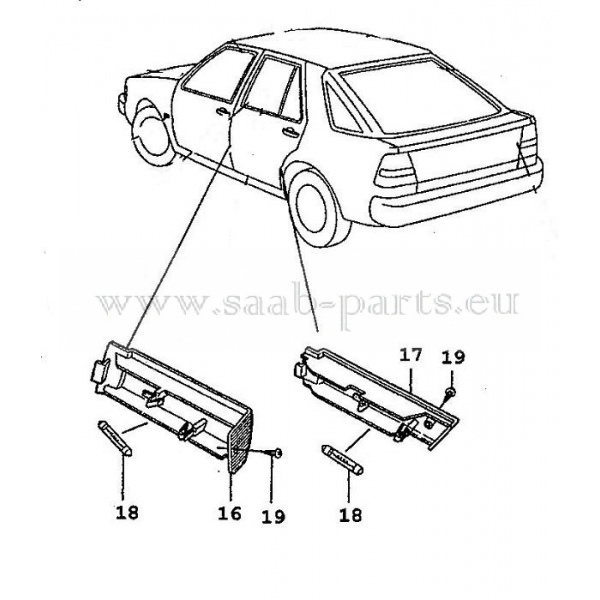 www.saab-parts.eu

17
19
18
16
19
18